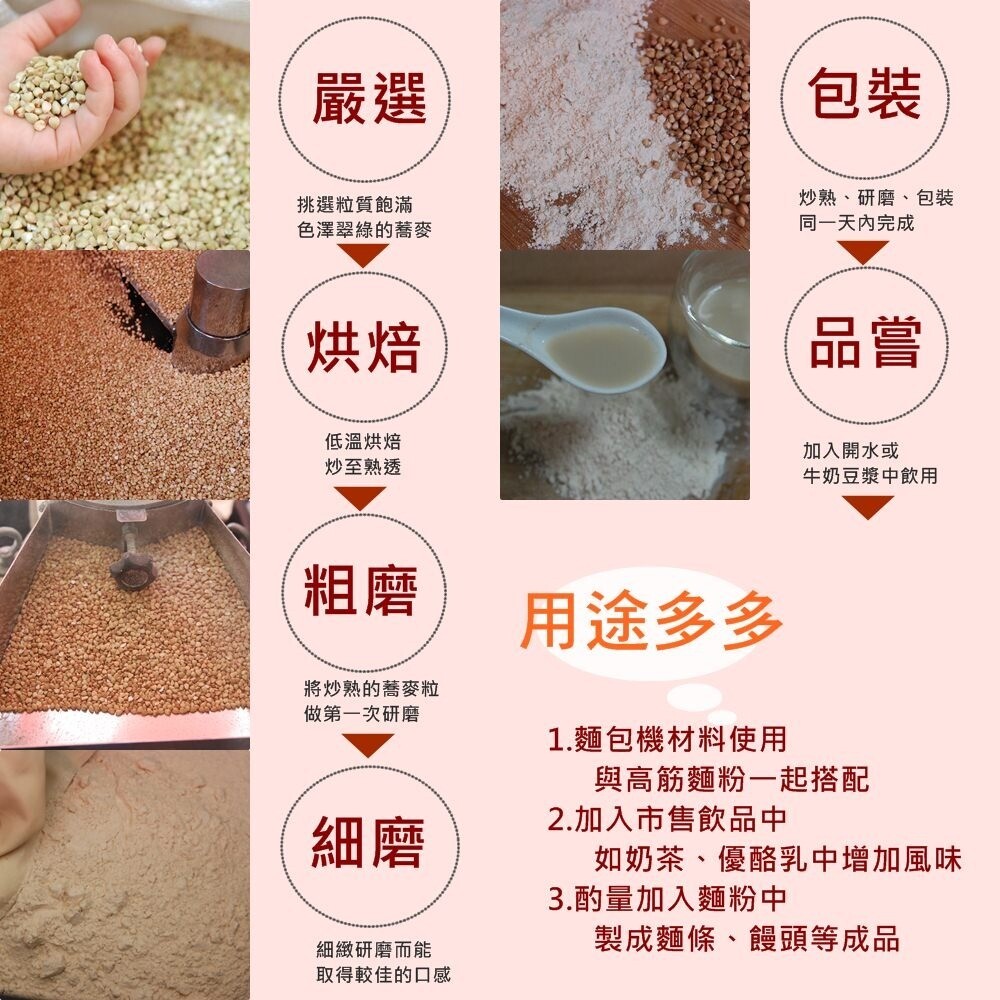 嚴選

挑選粒質飽滿
色澤翠綠的蕎麥

烘焙

低溫烘焙
炒至熟透

粗磨

將炒熟的蕎麥粒
做第一次研磨

細磨

細緻研磨而能
取得較佳的口感

包裝

炒熟、研磨、包裝
同一天內完成

品嘗

加入開水或
牛奶豆漿中飲用

用途多多

1.麵包機材料使用
與高筋麵粉一起搭配
2.加入市售飲品中
如奶茶、優酪乳中增加風味
3.酌量加入麵粉中
製成麵條、饅頭等成品