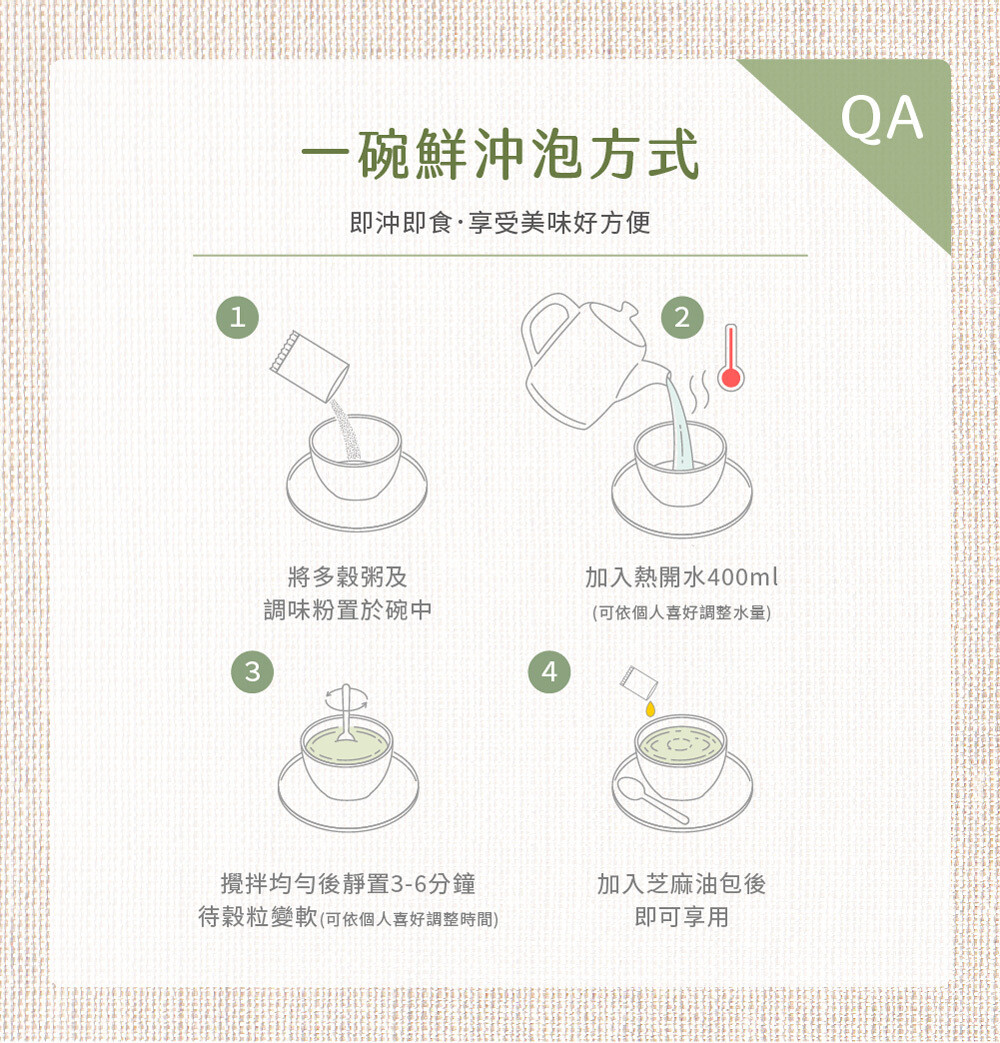 QA

一碗鮮沖泡方式

即沖即食·享受美味好方便

1

將多穀粥及
調味粉置於碗中

2

加入熱開水400ml
(可依個人喜好調整水量)

3

攪拌均勻後靜置3-6分鐘
待穀粒變軟(可依個人喜好調整時間)

4

加入芝麻油包後
即可享用