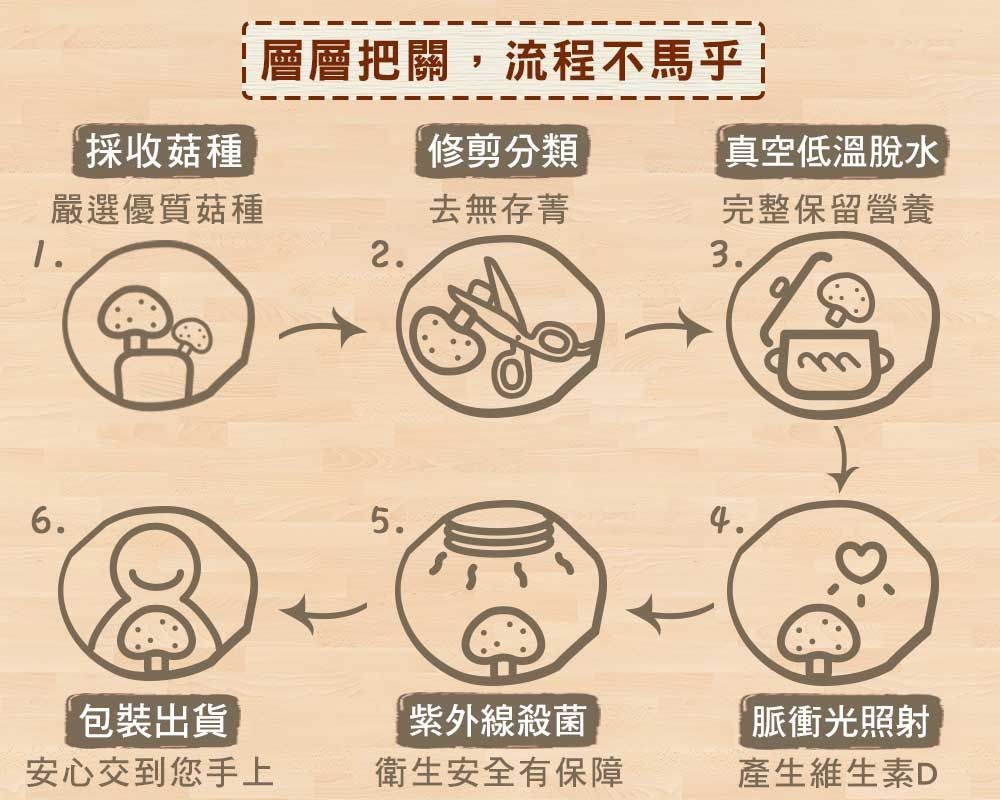 層層把關，流程不馬乎

採收菇種
嚴選優質菇種
1.

修剪分類
去無存菁
2.

真空低溫脫水
完整保留營養
3.

4.
脈衝光照射
產生維生素D

5.
紫外線殺菌
衛生安全有保障

6.
包裝出貨
安心交到您手上