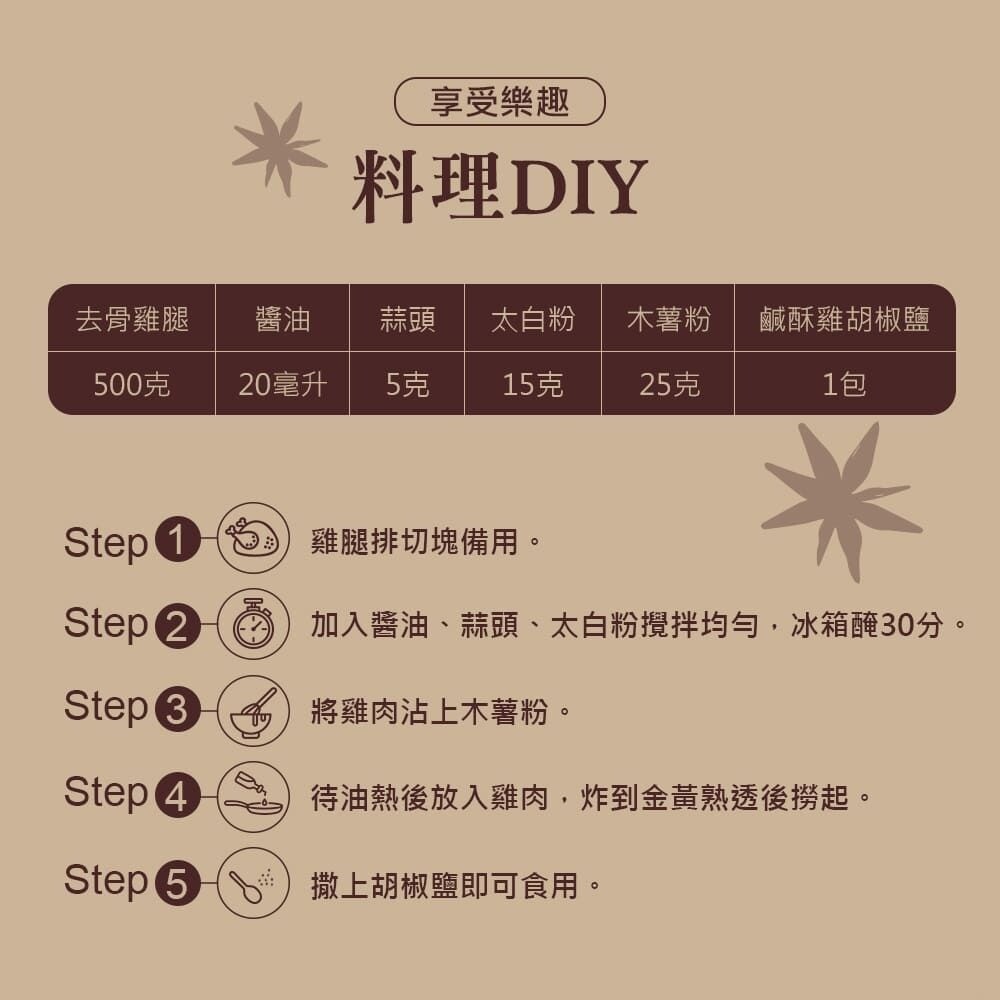 享受樂趣

料理DIY

| 去骨雞腿 | 醬油 | 蒜頭 | 太白粉 | 木薯粉 | 鹹酥雞胡椒鹽 |
|---|---|---|---|---|---|
| 500克 | 20毫升 | 5克 | 15克 | 25克 | 1包 |

Step 1 雞腿排切塊備用。

Step 2 加入醬油、蒜頭、太白粉攪拌均勻，冰箱醃30分。

Step 3 將雞肉沾上木薯粉。

Step 4 待油熱後放入雞肉，炸到金黃熟透後撈起。

Step 5 撒上胡椒鹽即可食用。